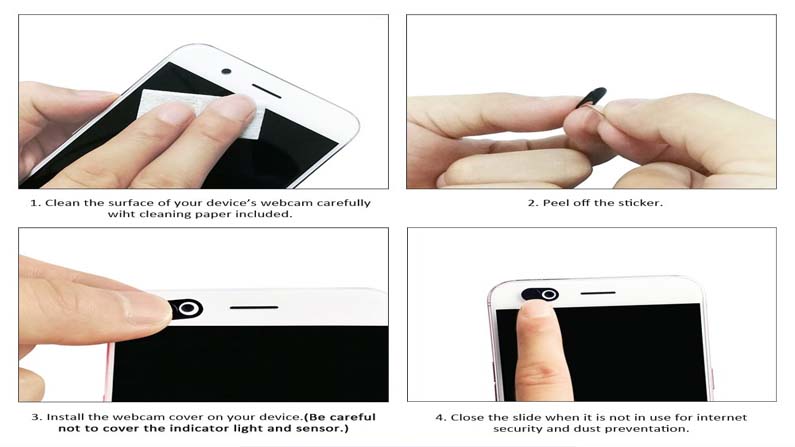 1. Clean the surface of your device's webcam carefully wiht cleaning paper included.

2. Peel off the sticker.

3. Install the webcam cover on your device.(Be careful not to cover the indicator light and sensor.)

4. Close the slide when it is not in use for internet security and dust preventation.